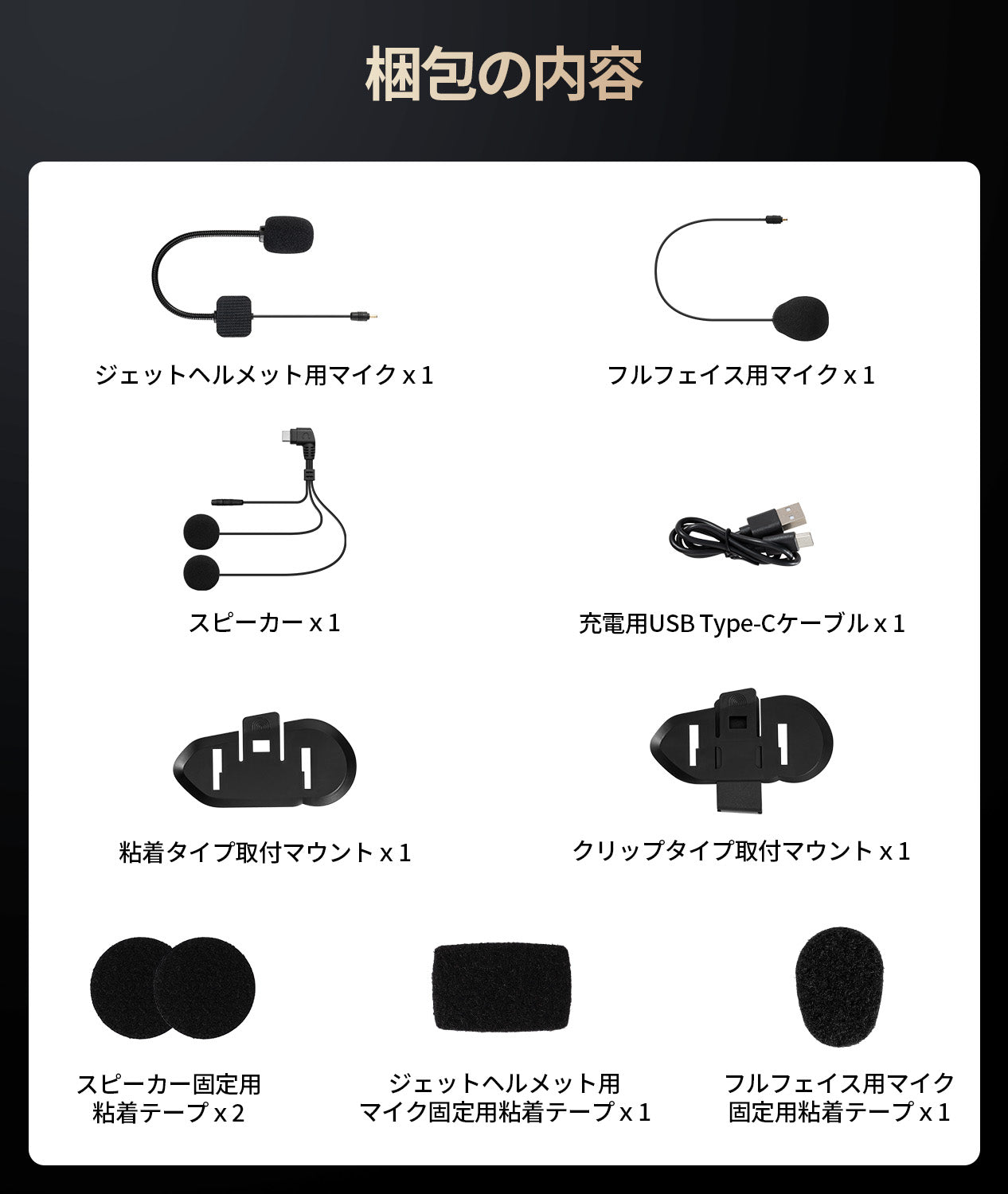 梱包の内容

ジェットヘルメット用マイク x 1

フルフェイス用マイク x 1

スピーカー x 1

充電用USB Type-Cケーブル x 1

粘着タイプ取付マウント x 1

クリップタイプ取付マウント x 1

スピーカー固定用
粘着テープ x 2

ジェットヘルメット用
マイク固定用粘着テープ x 1

フルフェイス用マイク
固定用粘着テープ x 1