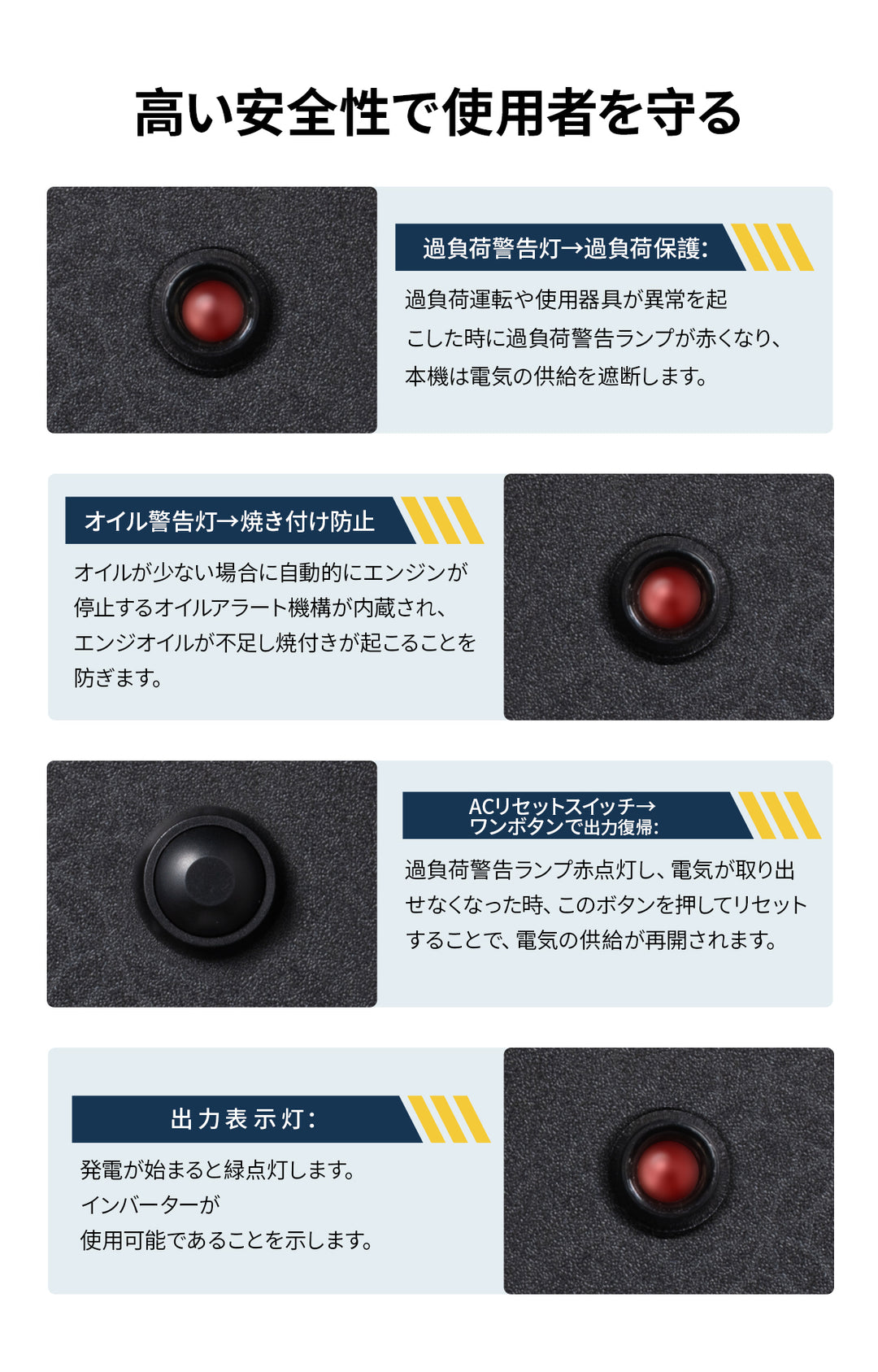 高い安全性で使用者を守る

過負荷警告灯→過負荷保護:

過負荷運転や使用器具が異常を起こした時に過負荷警告ランプが赤くなり、本機は電気の供給を遮断します。

オイル警告灯→焼き付け防止

オイルが少ない場合に自動的にエンジンが停止するオイルアラート機構が内蔵され、エンジオイルが不足し焼付きが起こることを防ぎます。

ACリセットスイッチ→ワンボタンで出力復帰:

過負荷警告ランプ赤点灯し、電気が取り出せなくなった時、このボタンを押してリセットすることで、電気の供給が再開されます。

出力表示灯:

発電が始まると緑点灯します。
インバーターが
使用可能であることを示します。